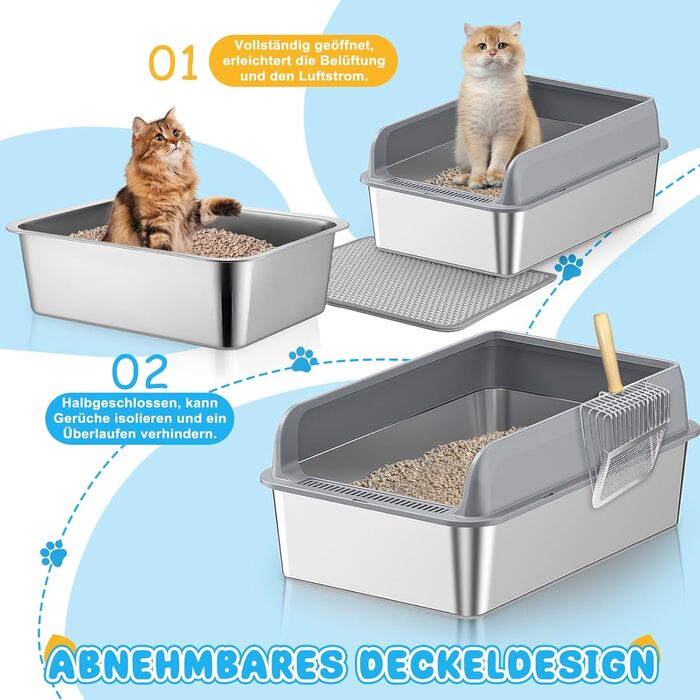 01

Vollständig geöffnet, erleichtert die Belüftung und den Luftstrom.

02

Halbgeschlossen, kann Gerüche isolieren und ein Überlaufen verhindern.

ABNEHMBARES DECKELDESIGN