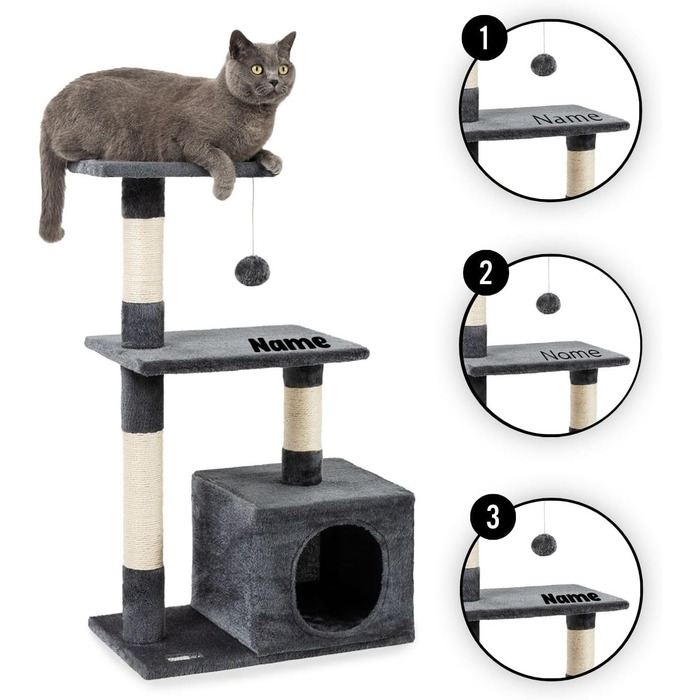 Name

1

Name

2

Name

3

Name