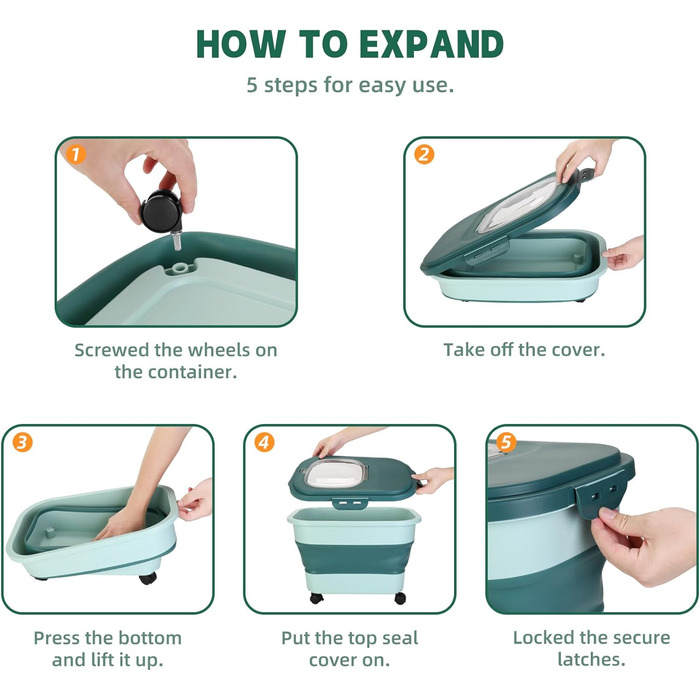 HOW TO EXPAND

5 steps for easy use.

1

Screwed the wheels on the container.

2

Take off the cover.

3

Press the bottom and lift it up.

4

Put the top seal cover on.

5

Locked the secure latches.