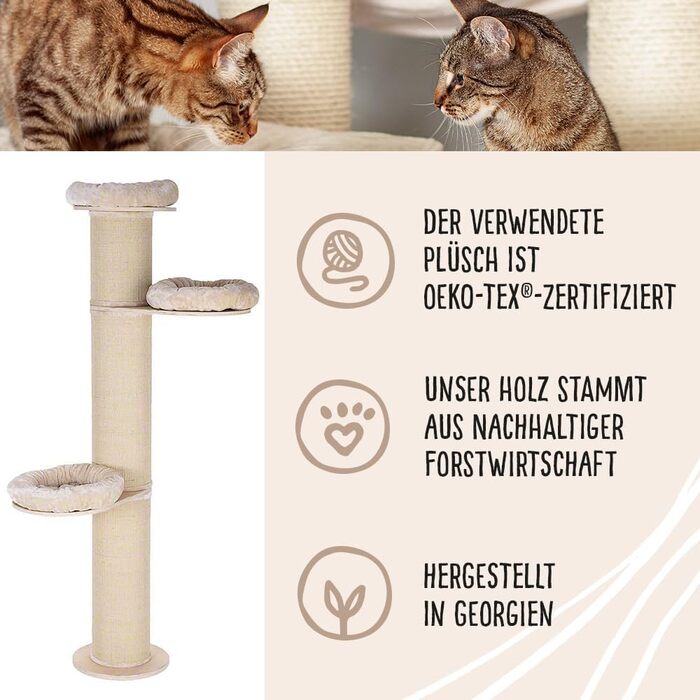 DER VERWENDETE PLÜSCH IST OEKO-TEX®-ZERTIFIZIERT

UNSER HOLZ STAMMT AUS NACHHALTIGER FORSTWIRTSCHAFT

HERGESTELLT IN GEORGIEN