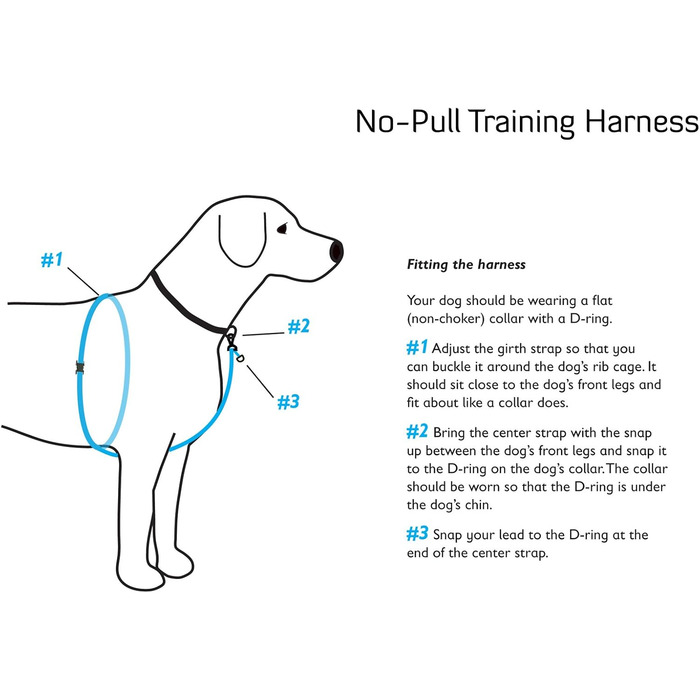 No-Pull Training Harness

#1

#2

#3

Fitting the harness

Your dog should be wearing a flat (non-choker) collar with a D-ring.

#1 Adjust the girth strap so that you can buckle it around the dog's rib cage. It should sit close to the dog's front legs and fit about like a collar does.

#2 Bring the center strap with the snap up between the dog's front legs and snap it to the D-ring on the dog's collar. The collar should be worn so that the D-ring is under the dog's chin.

#3 Snap your lead to the D-ring at the end of the center strap.