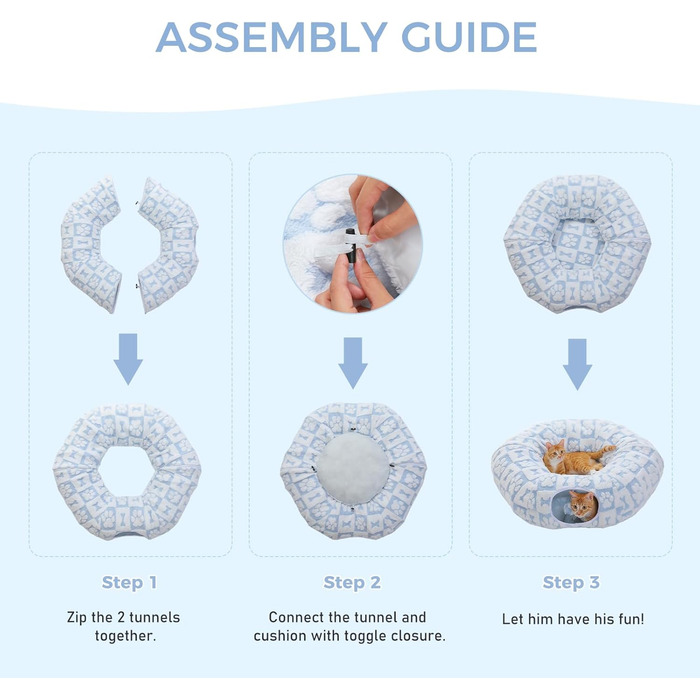 ASSEMBLY GUIDE

Step 1

Zip the 2 tunnels together.

Step 2

Connect the tunnel and cushion with toggle closure.

Step 3

Let him have his fun!