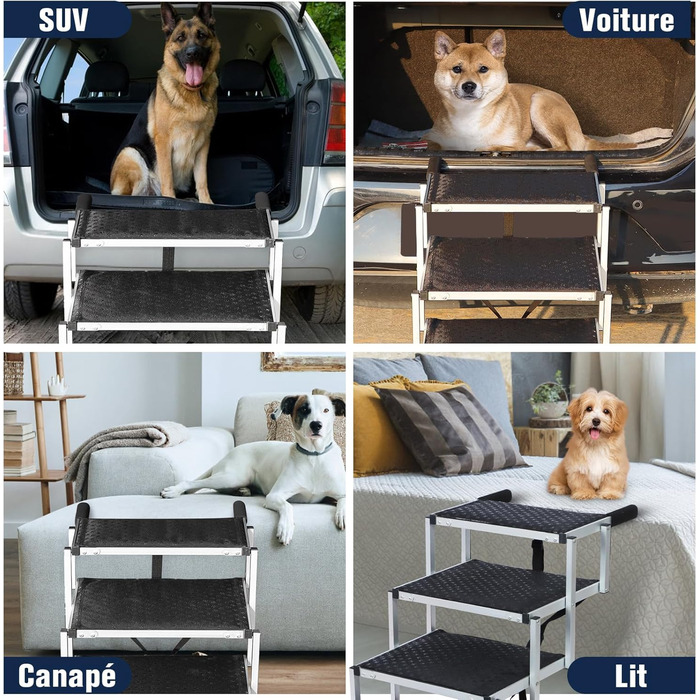 SUV

Voiture

Canapé

Lit