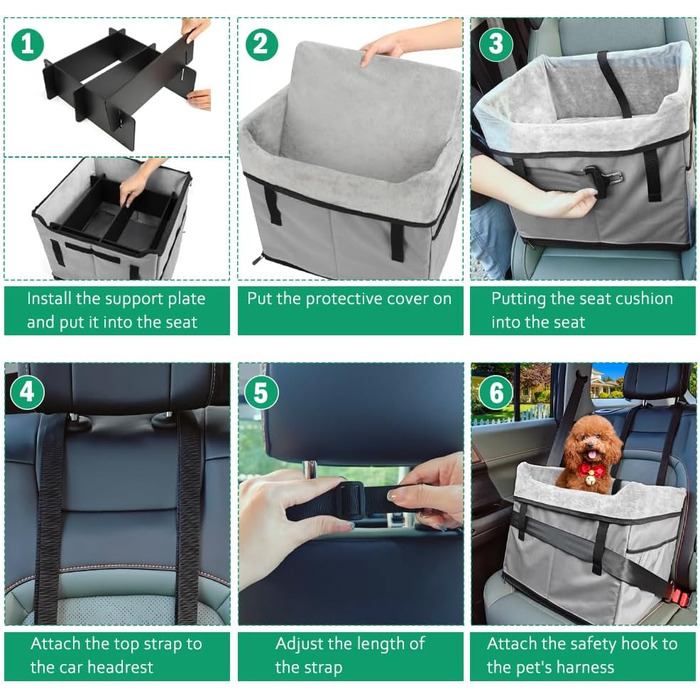 1

Install the support plate and put it into the seat

2

Put the protective cover on

3

Putting the seat cushion into the seat

4

Attach the top strap to the car headrest

5

Adjust the length of the strap

6

Attach the safety hook to the pet's harness