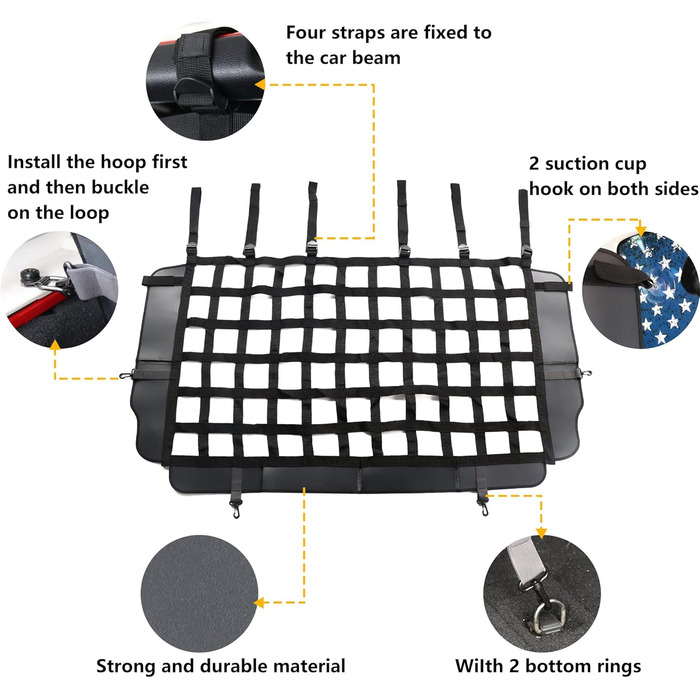 Four straps are fixed to the car beam

Install the hoop first and then buckle on the loop

2 suction cup hook on both sides

Strong and durable material

With 2 bottom rings