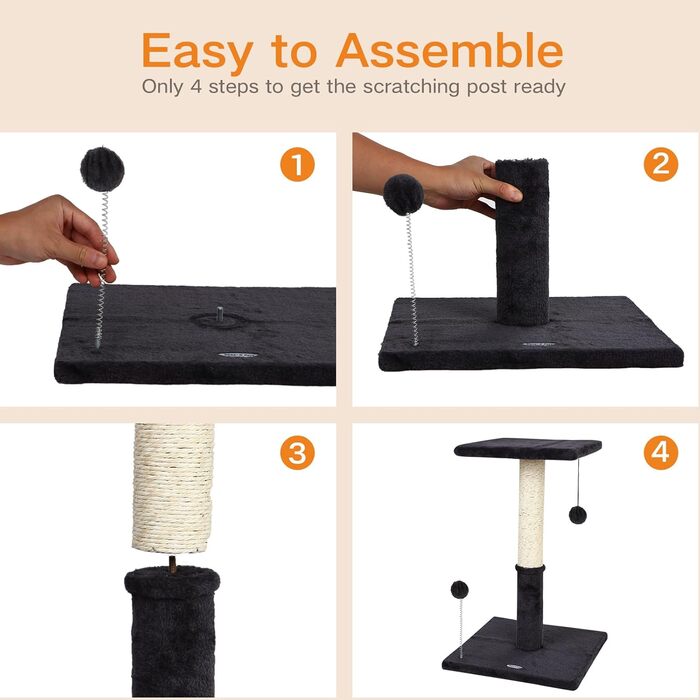 Easy to Assemble

Only 4 steps to get the scratching post ready

1

2

3

4