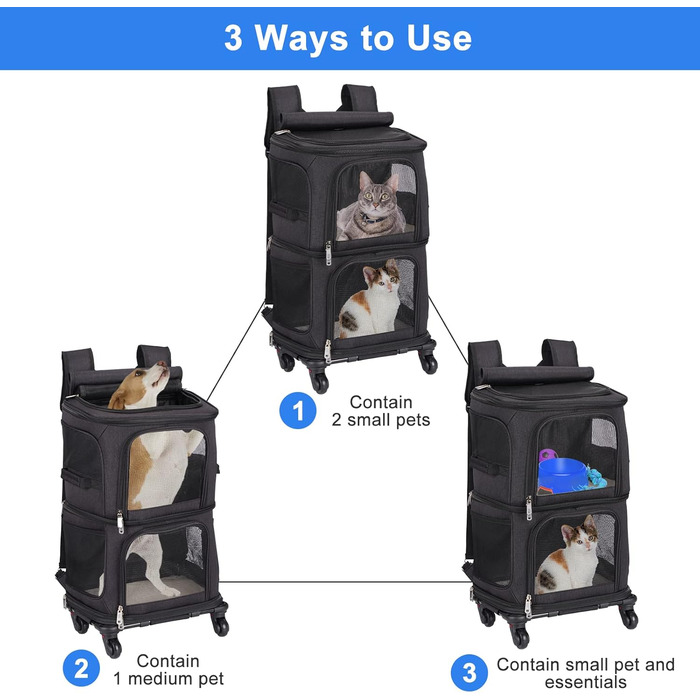 3 Ways to Use

1 Contain 2 small pets

2 Contain 1 medium pet

3 Contain small pet and essentials