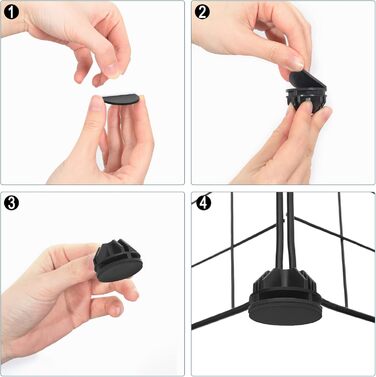 1

2

3

4