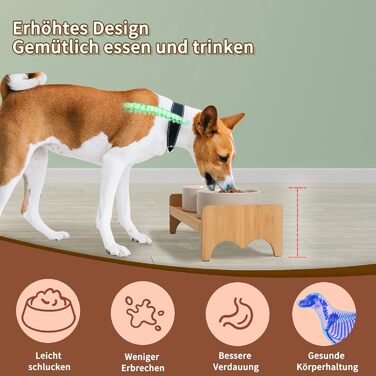 Erhöhtes Design
Gemütlich essen und trinken

Leicht schlucken

Weniger Erbrechen

Bessere Verdauung

Gesunde Körperhaltung