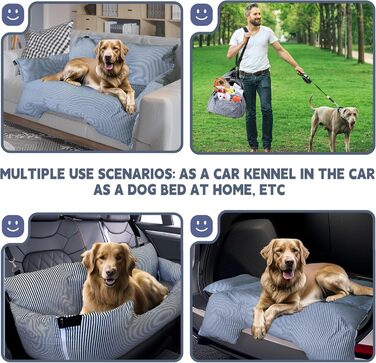 MULTIPLE USE SCENARIOS: AS A CAR KENNEL IN THE CAR AS A DOG BED AT HOME, ETC