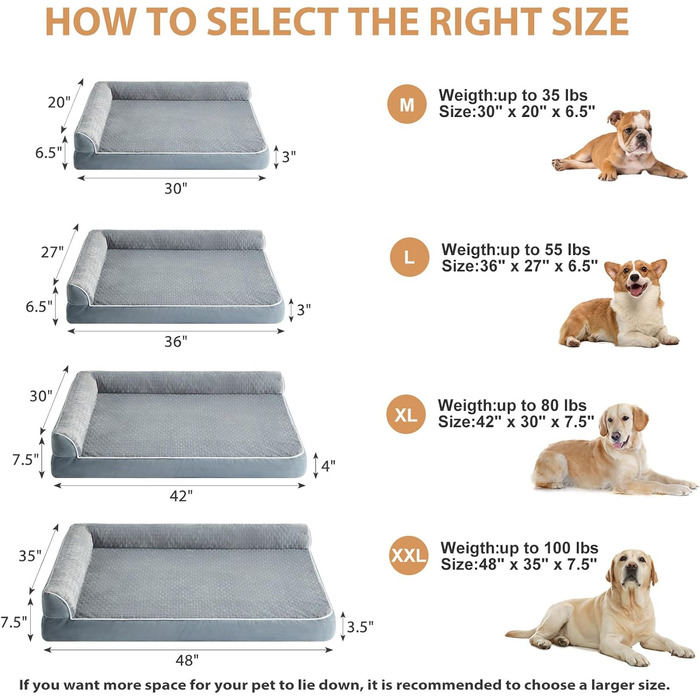 HOW TO SELECT THE RIGHT SIZE

20"
6.5"
3"
30"

M
Weigth:up to 35 lbs
Size:30" x 20" x 6.5"

27"
6.5"
3"
36"

L
Weigth:up to 55 lbs
Size:36" x 27" x 6.5"

30"
7.5"
4"
42"

XL
Weigth:up to 80 lbs
Size:42" x 30" x 7.5"

35"
7.5"
3.5"
48"

XXL
Weigth:up to 100 lbs
Size:48" x 35" x 7.5"

If you want more space for your pet to lie down, it is recommended to choose a larger size.