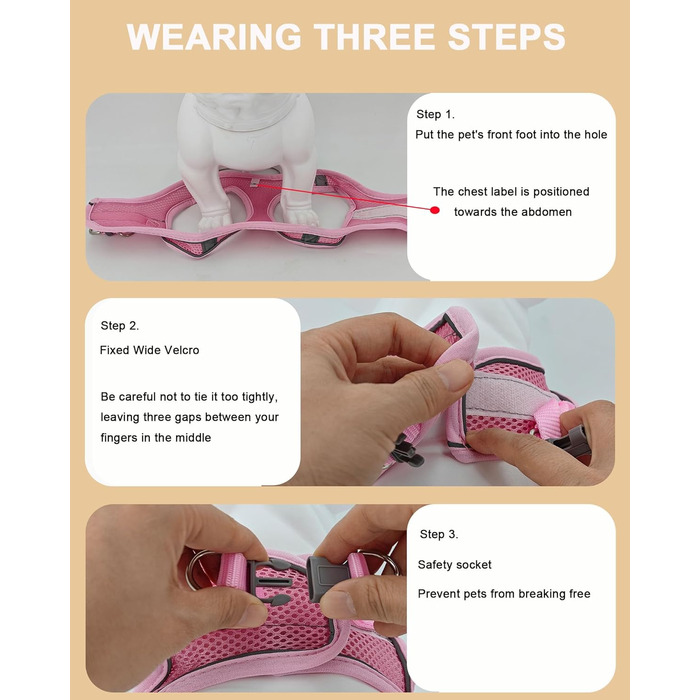 WEARING THREE STEPS

Step 1.
Put the pet's front foot into the hole

The chest label is positioned towards the abdomen

Step 2.
Fixed Wide Velcro

Be careful not to tie it too tightly, leaving three gaps between your fingers in the middle

Step 3.
Safety socket
Prevent pets from breaking free