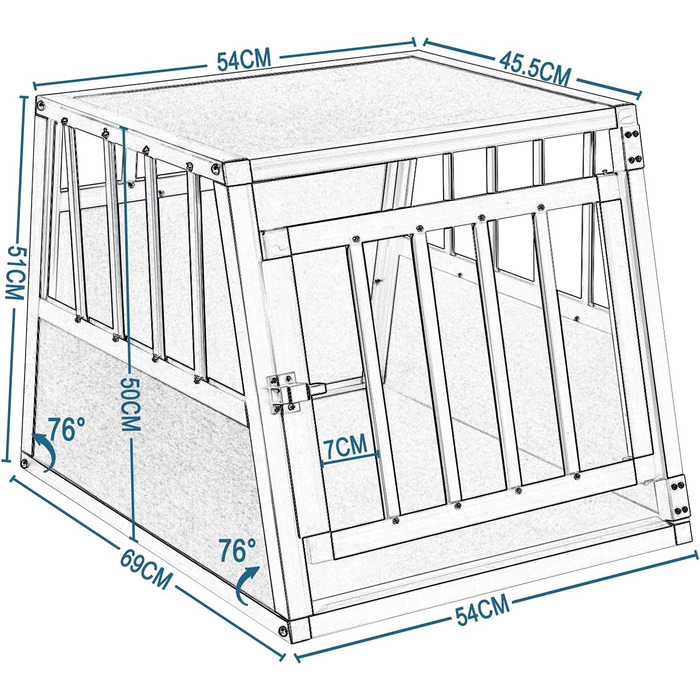 54CM
45.5CM
51CM
50CM
76°
7CM
76°
69CM
54CM