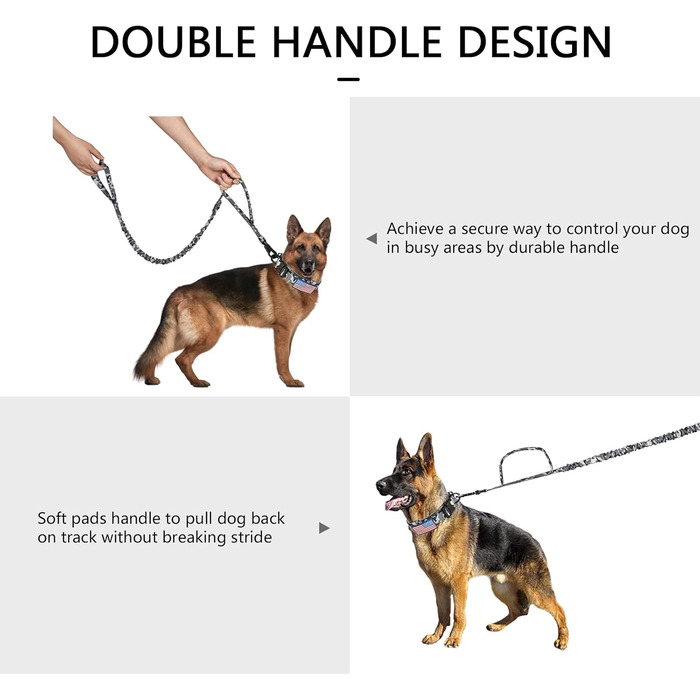 DOUBLE HANDLE DESIGN

Achieve a secure way to control your dog in busy areas by durable handle

Soft pads handle to pull dog back on track without breaking stride