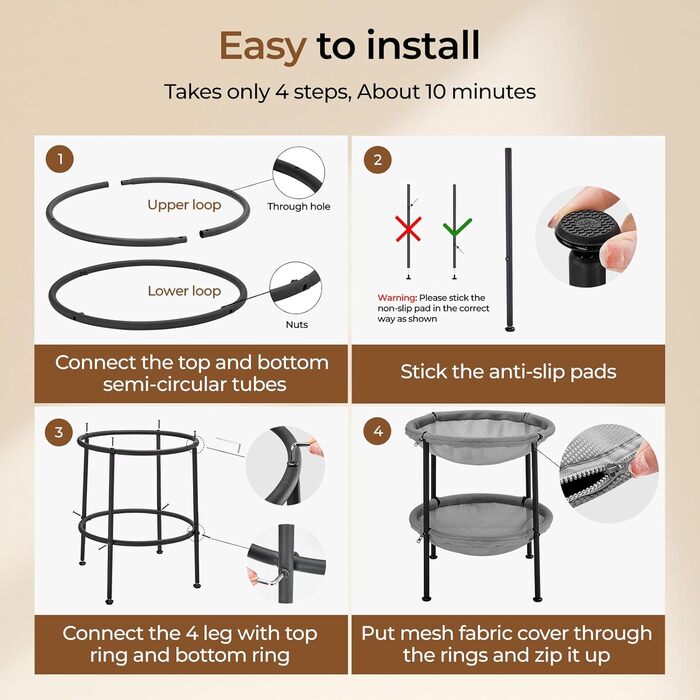 Easy to install

Takes only 4 steps, About 10 minutes

1

Upper loop

Through hole

Lower loop

Nuts

Connect the top and bottom semi-circular tubes

2

Warning: Please stick the non-slip pad in the correct way as shown

Stick the anti-slip pads

3

Connect the 4 leg with top ring and bottom ring

4

Put mesh fabric cover through the rings and zip it up