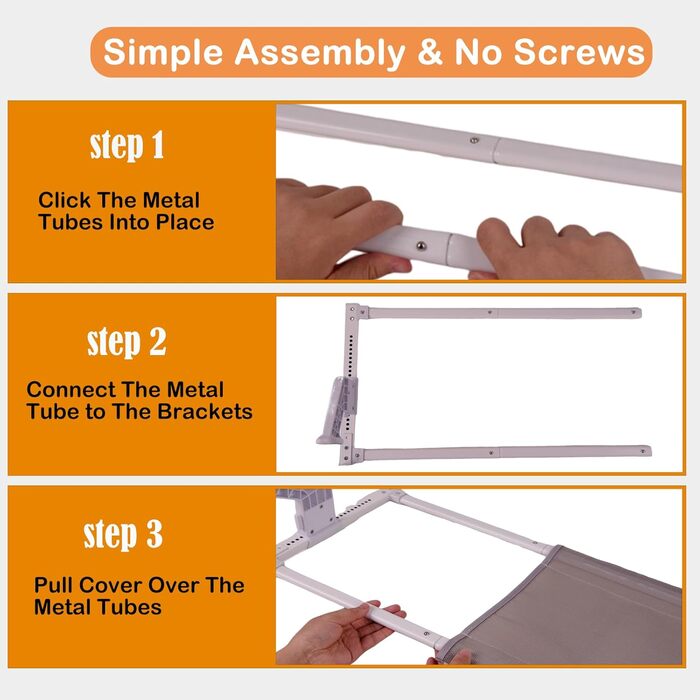 Simple Assembly & No Screws

step 1

Click The Metal Tubes Into Place

step 2

Connect The Metal Tube to The Brackets

step 3

Pull Cover Over The Metal Tubes