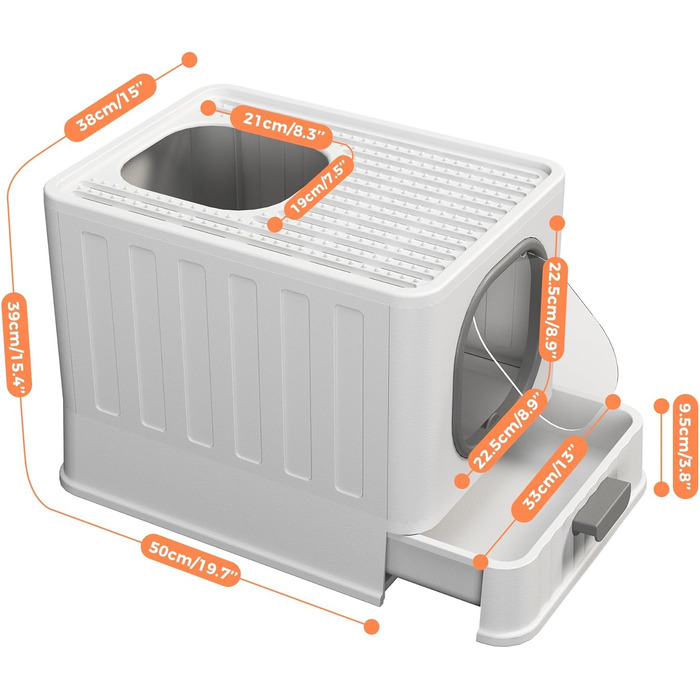 38cm/15"

21cm/8.3"

19cm/7.5"

39cm/15.4"

22.5cm/8.9"

22.5cm/8.9"

9.5cm/3.8"

33cm/13"

50cm/19.7"