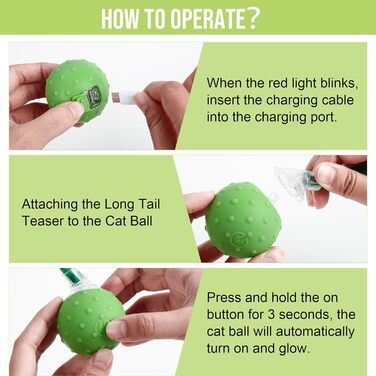 HOW TO OPERATE?

When the red light blinks, insert the charging cable into the charging port.

Attaching the Long Tail Teaser to the Cat Ball

Press and hold the on button for 3 seconds, the cat ball will automatically turn on and glow.