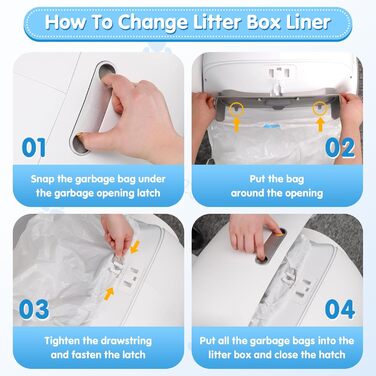 How To Change Litter Box Liner

01

Snap the garbage bag under the garbage opening latch

02

Put the bag around the opening

03

Tighten the drawstring and fasten the latch

04

Put all the garbage bags into the litter box and close the hatch