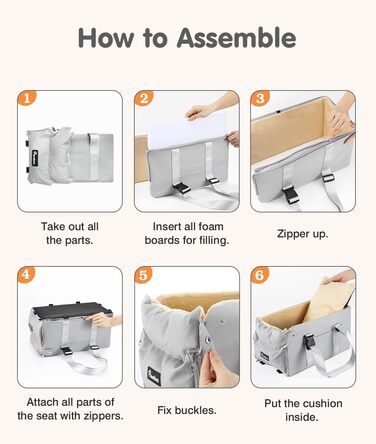 How to Assemble

1

Take out all the parts.

2

Insert all foam boards for filling.

3

Zipper up.

4

Attach all parts of the seat with zippers.

5

Fix buckles.

6

Put the cushion inside.