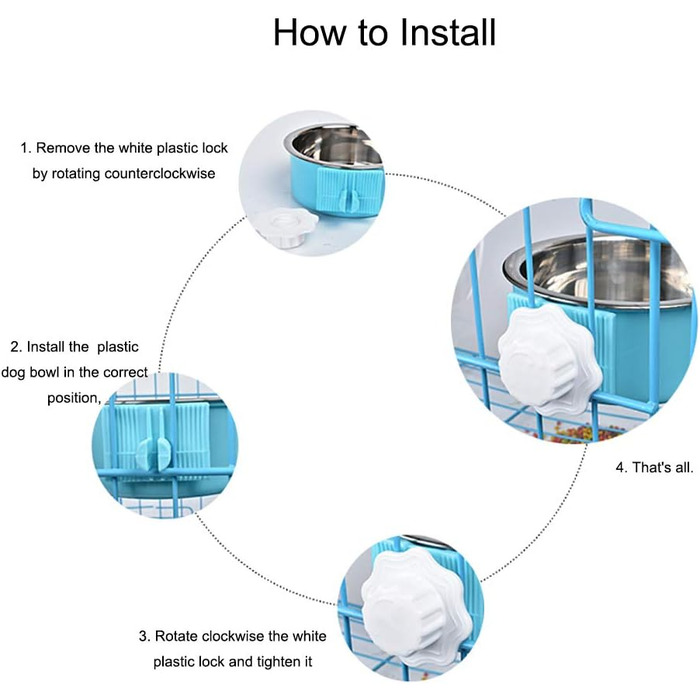 How to Install

1. Remove the white plastic lock by rotating counterclockwise

2. Install the plastic dog bowl in the correct position,

3. Rotate clockwise the white plastic lock and tighten it

4. That's all.