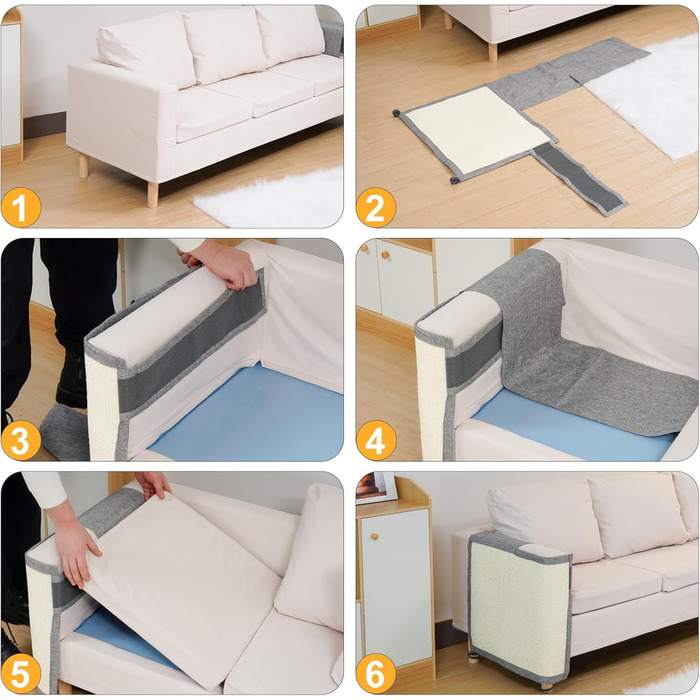 1

2

3

4

5

6