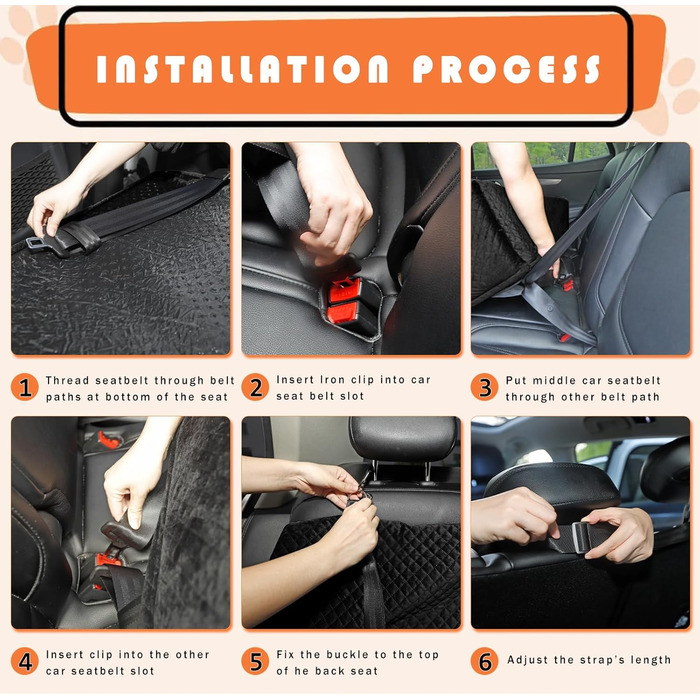 INSTALLATION PROCESS

1 Thread seatbelt through belt paths at bottom of the seat

2 Insert Iron clip into car seat belt slot

3 Put middle car seatbelt through other belt path

4 Insert clip into the other car seatbelt slot

5 Fix the buckle to the top of he back seat

6 Adjust the strap's length