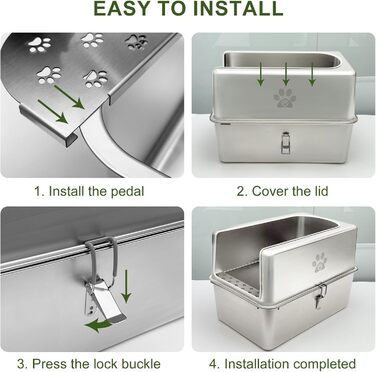 EASY TO INSTALL

1. Install the pedal

2. Cover the lid

3. Press the lock buckle

4. Installation completed