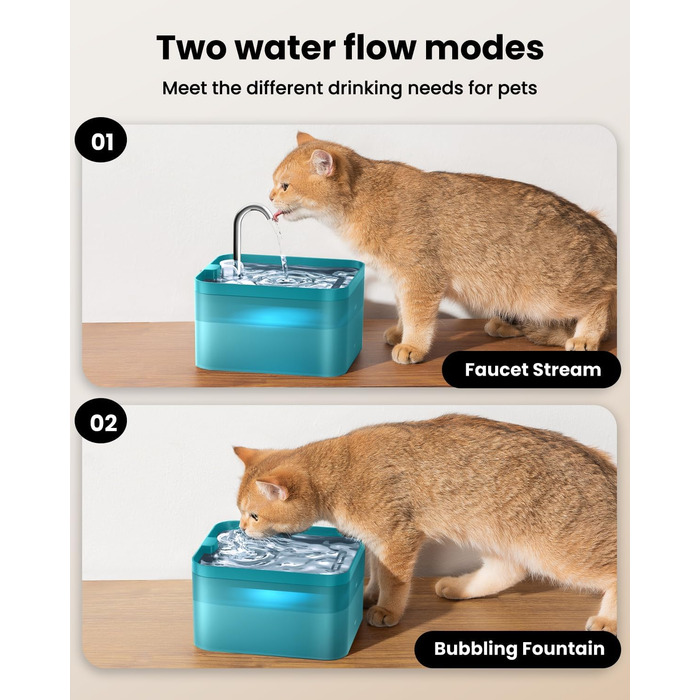 Two water flow modes

Meet the different drinking needs for pets

01

Faucet Stream

02

Bubbling Fountain