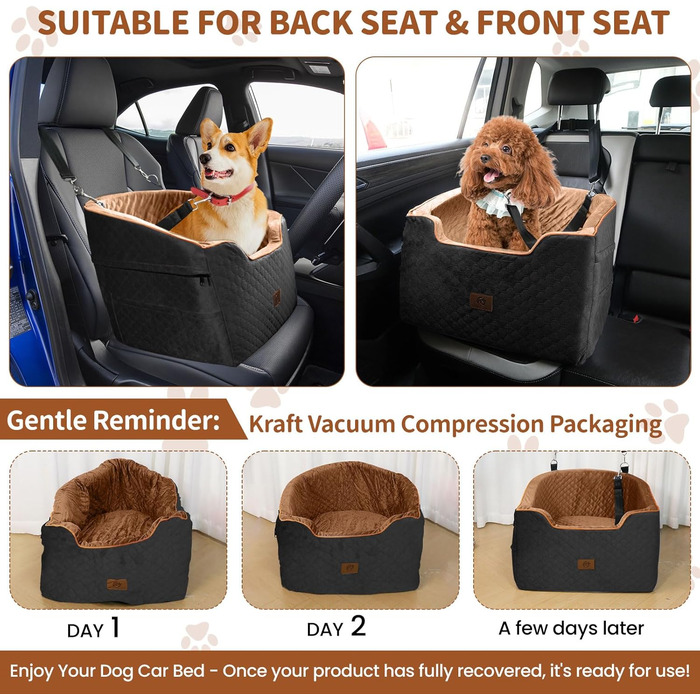 SUITABLE FOR BACK SEAT & FRONT SEAT

Gentle Reminder: Kraft Vacuum Compression Packaging

DAY 1

DAY 2

A few days later

Enjoy Your Dog Car Bed - Once your product has fully recovered, it's ready for use!