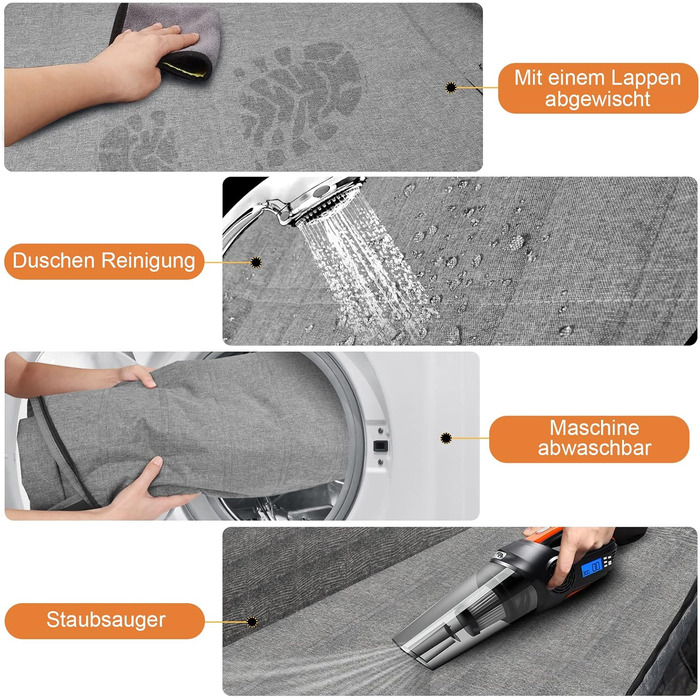 Mit einem Lappen abgewischt

Duschen Reinigung

Maschine abwaschbar

Staubsauger