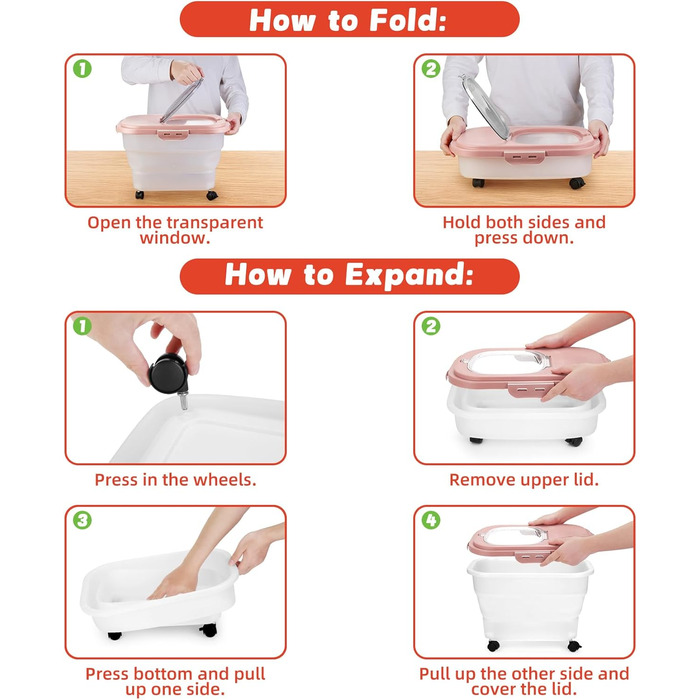 How to Fold:

1

Open the transparent window.

2

Hold both sides and press down.

How to Expand:

1

Press in the wheels.

2

Remove upper lid.

3

Press bottom and pull up one side.

4

Pull up the other side and cover the lid.