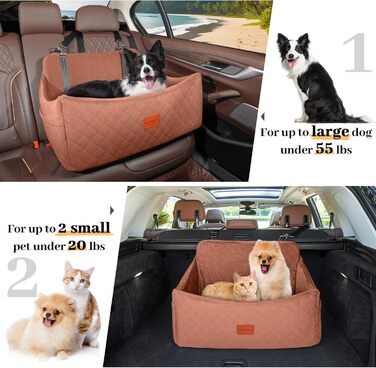 1

For up to large dog under 55 lbs

For up to 2 small pet under 20 lbs

2