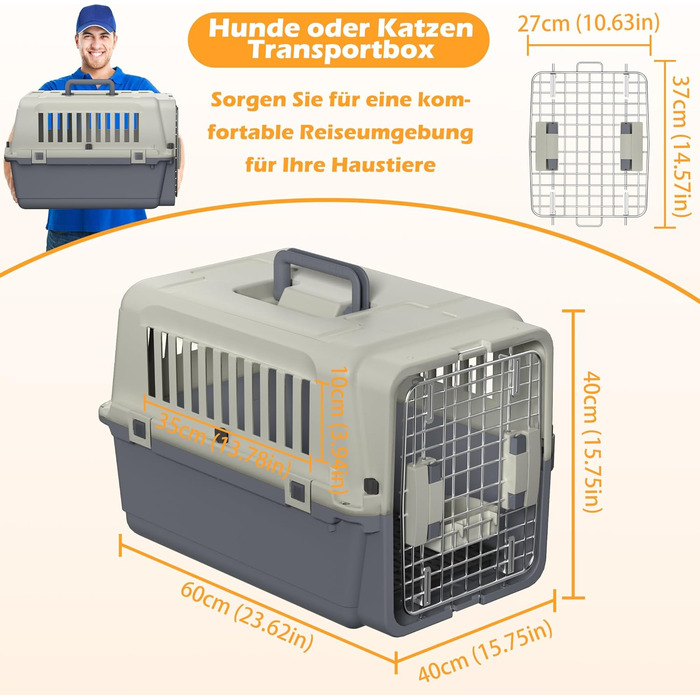 Hunde oder Katzen Transportbox

Sorgen Sie für eine komfortable Reiseumgebung für Ihre Haustiere

27cm (10.63in)

37cm (14.57in)

10cm (3.94in)

35cm (13.78in)

40cm (15.75in)

60cm (23.62in)

40cm (15.75in)