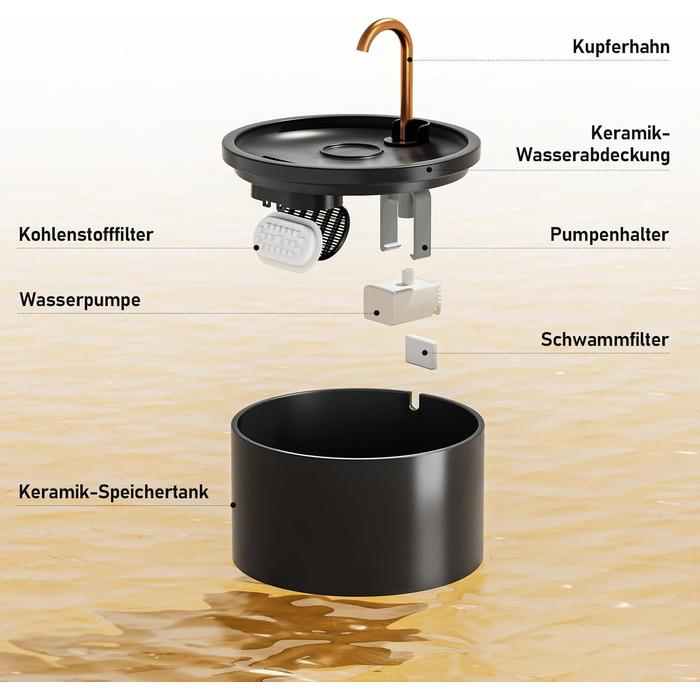 Kupferhahn

Keramik-Wasserabdeckung

Kohlenstofffilter

Pumpenhalter

Wasserpumpe

Schwammfilter

Keramik-Speichertank