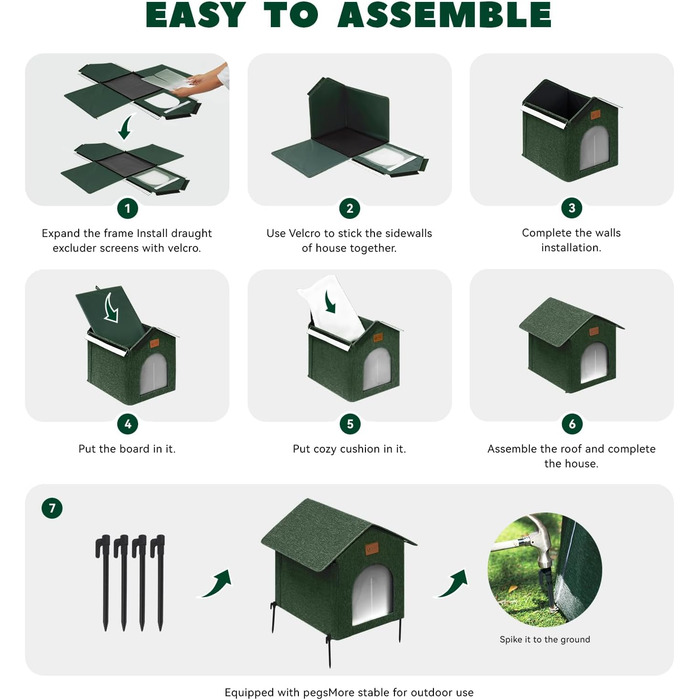 EASY TO ASSEMBLE

1
Expand the frame Install draught excluder screens with velcro.

2
Use Velcro to stick the sidewalls of house together.

3
Complete the walls installation.

4
Put the board in it.

5
Put cozy cushion in it.

6
Assemble the roof and complete the house.

7

Spike it to the ground

Equipped with pegsMore stable for outdoor use