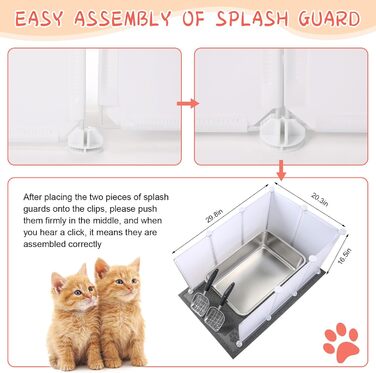 EASY ASSEMBLY OF SPLASH GUARD

After placing the two pieces of splash guards onto the clips, please push them firmly in the middle, and when you hear a click, it means they are assembled correctly

29.8in

20.3in

16.5in