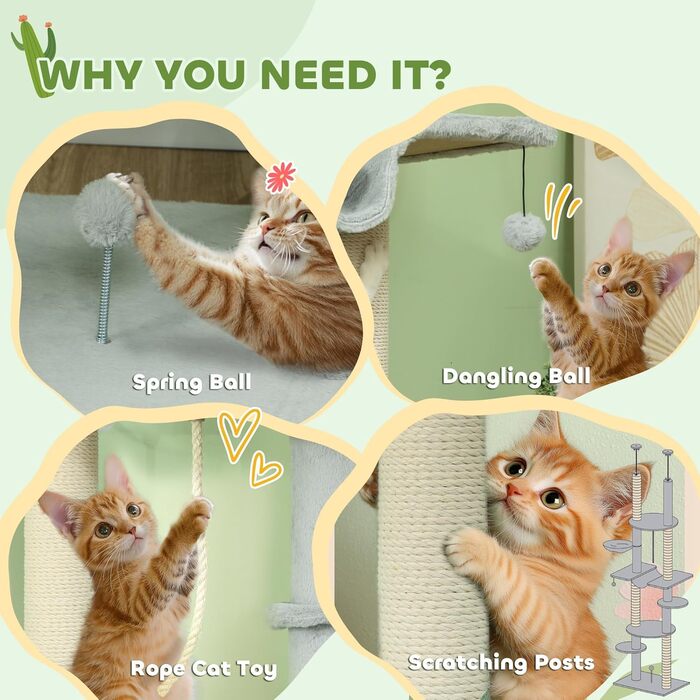 WHY YOU NEED IT?

Spring Ball

Dangling Ball

Rope Cat Toy

Scratching Posts