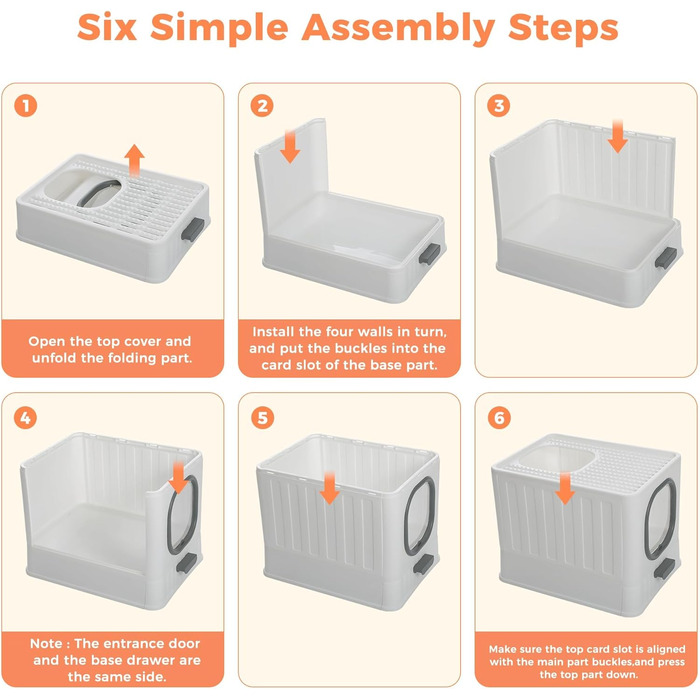 Six Simple Assembly Steps

1

Open the top cover and unfold the folding part.

2

Install the four walls in turn, and put the buckles into the card slot of the base part.

3

4

Note : The entrance door and the base drawer are the same side.

5

6

Make sure the top card slot is aligned with the main part buckles,and press the top part down.