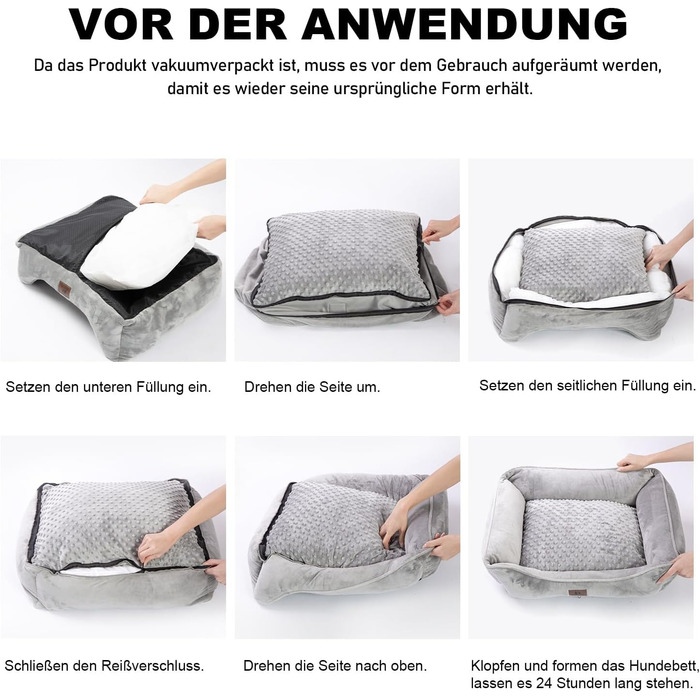 VOR DER ANWENDUNG

Da das Produkt vakuumverpackt ist, muss es vor dem Gebrauch aufgeräumt werden, damit es wieder seine ursprüngliche Form erhält.

Setzen den unteren Füllung ein.

Drehen die Seite um.

Setzen den seitlichen Füllung ein.

Schließen den Reißverschluss.

Drehen die Seite nach oben.

Klopfen und formen das Hundebett, lassen es 24 Stunden lang stehen.