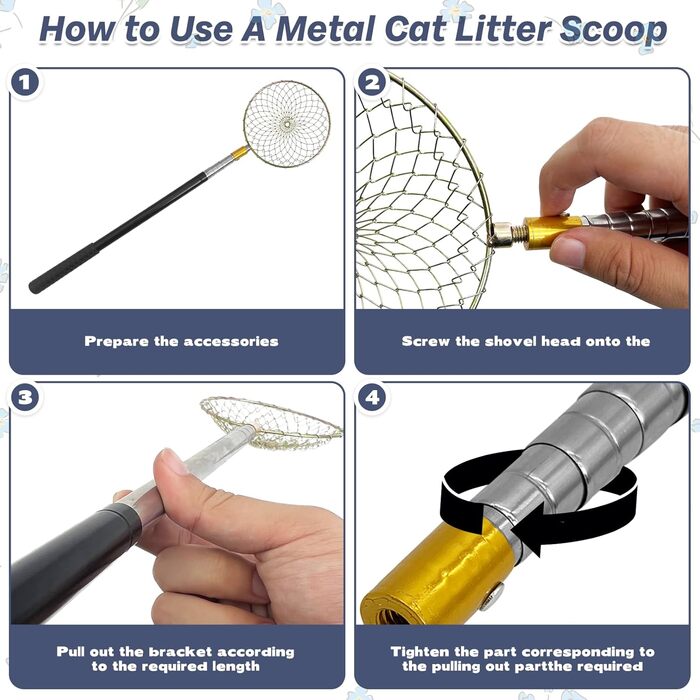 How to Use A Metal Cat Litter Scoop

1

Prepare the accessories

2

Screw the shovel head onto the

3

Pull out the bracket according to the required length

4

Tighten the part corresponding to the pulling out partthe required