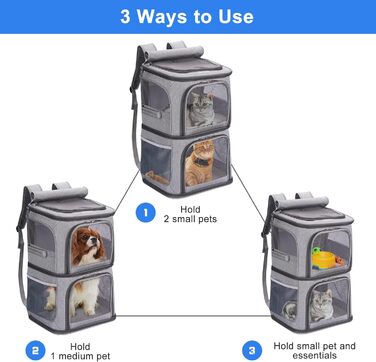 3 Ways to Use

1 Hold 2 small pets

2 Hold 1 medium pet

3 Hold small pet and essentials