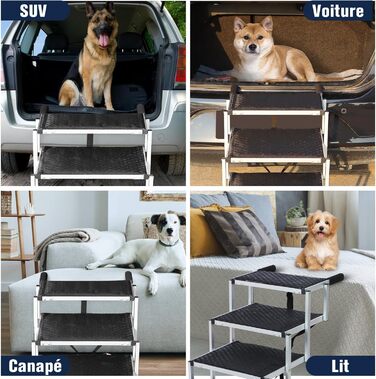 SUV

Voiture

Canapé

Lit