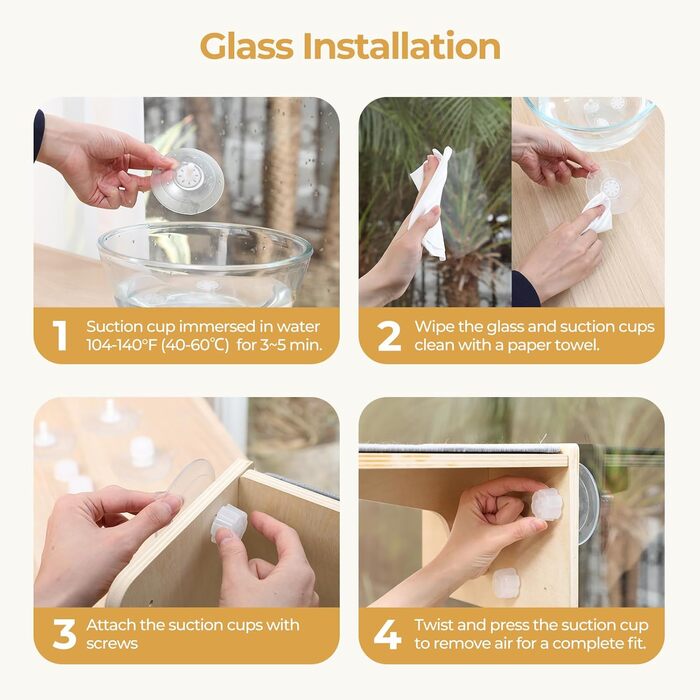 Glass Installation

1 Suction cup immersed in water 104-140°F (40-60°C) for 3~5 min.

2 Wipe the glass and suction cups clean with a paper towel.

3 Attach the suction cups with screws

4 Twist and press the suction cup to remove air for a complete fit.