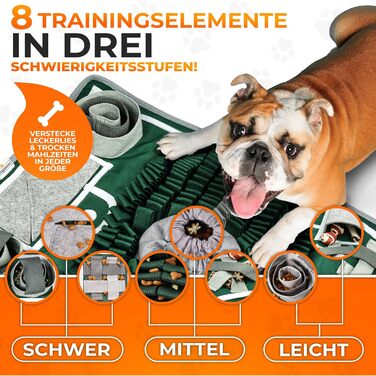 8 TRAININGSELEMENTE
IN DREI
SCHWIERIGKEITSSTUFEN!

VERSTECKE LECKERLIES & TROCKEN MAHLZEITEN IN JEDER GRÖßE

SCHWER

MITTEL

LEICHT