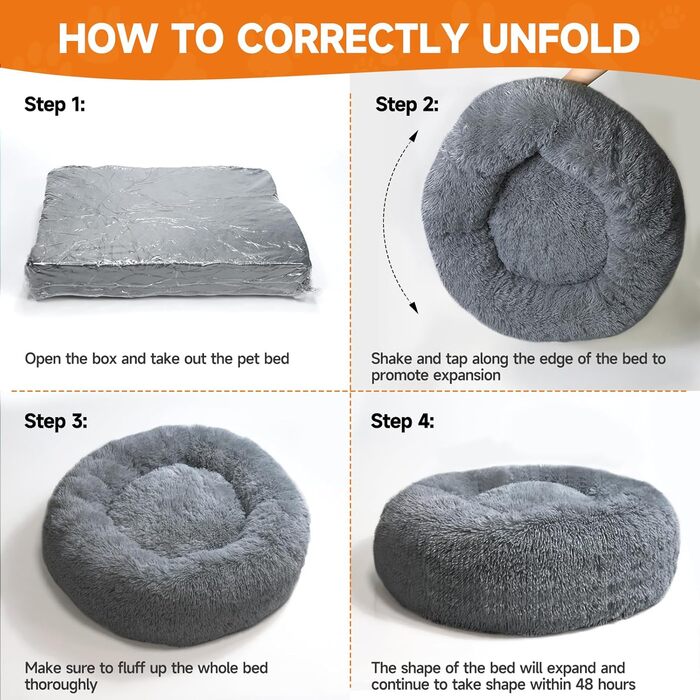 HOW TO CORRECTLY UNFOLD

Step 1:

Open the box and take out the pet bed

Step 2:

Shake and tap along the edge of the bed to promote expansion

Step 3:

Make sure to fluff up the whole bed thoroughly

Step 4:

The shape of the bed will expand and continue to take shape within 48 hours