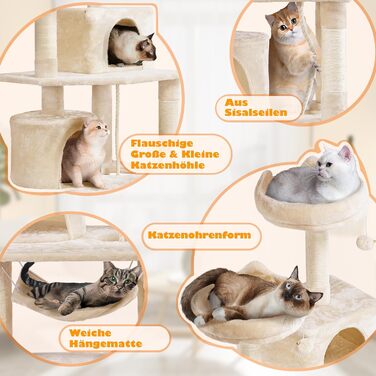 Aus Sisalseilen

Flauschige Große & Kleine Katzenhöhle

Katzenohrenform

Weiche Hängematte