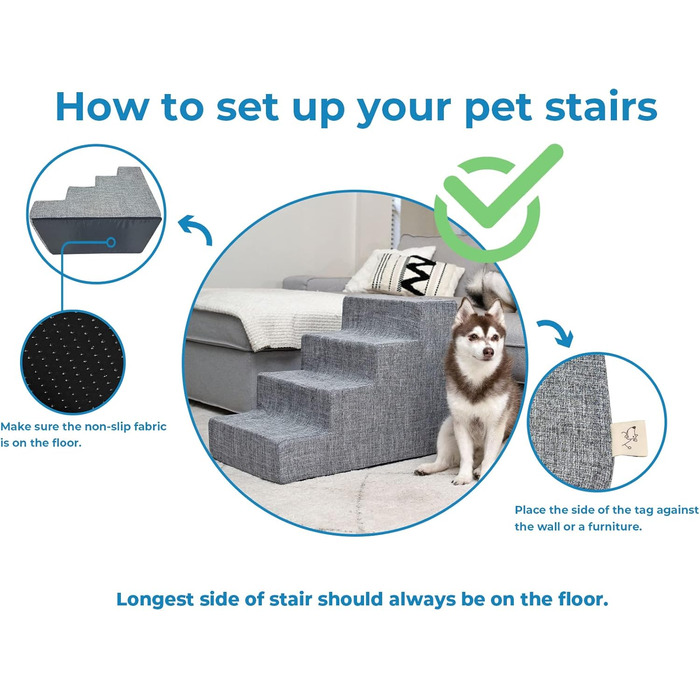 How to set up your pet stairs

Make sure the non-slip fabric is on the floor.

Place the side of the tag against the wall or a furniture.

Longest side of stair should always be on the floor.