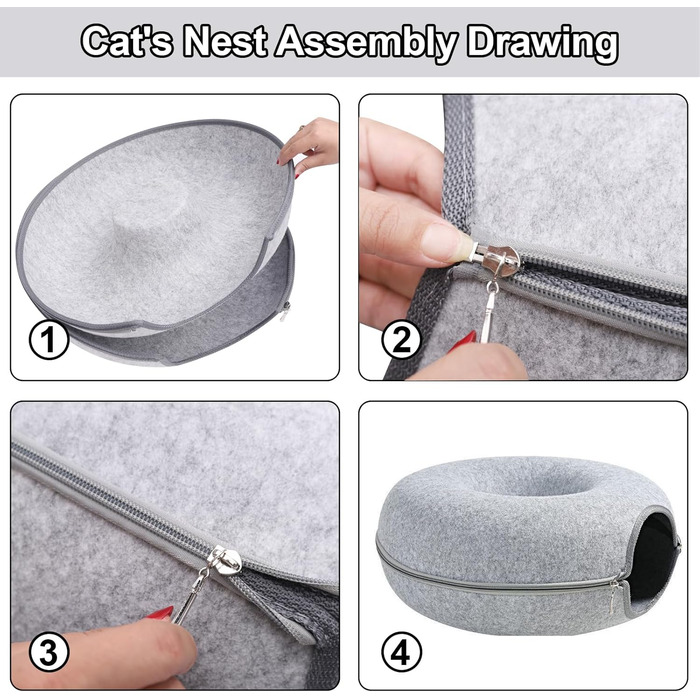 Cat's Nest Assembly Drawing

1

2

3

4