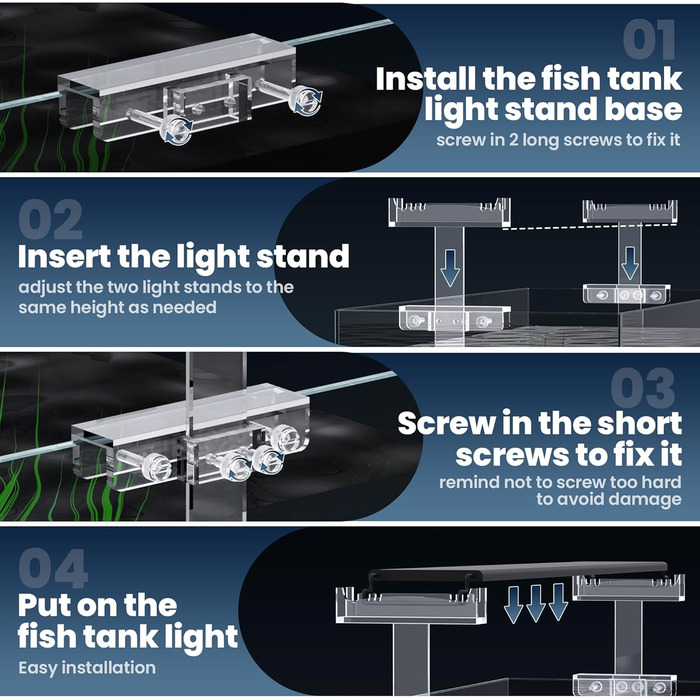 01
Install the fish tank light stand base
screw in 2 long screws to fix it

02
Insert the light stand
adjust the two light stands to the same height as needed

03
Screw in the short screws to fix it
remind not to screw too hard to avoid damage

04
Put on the fish tank light
Easy installation